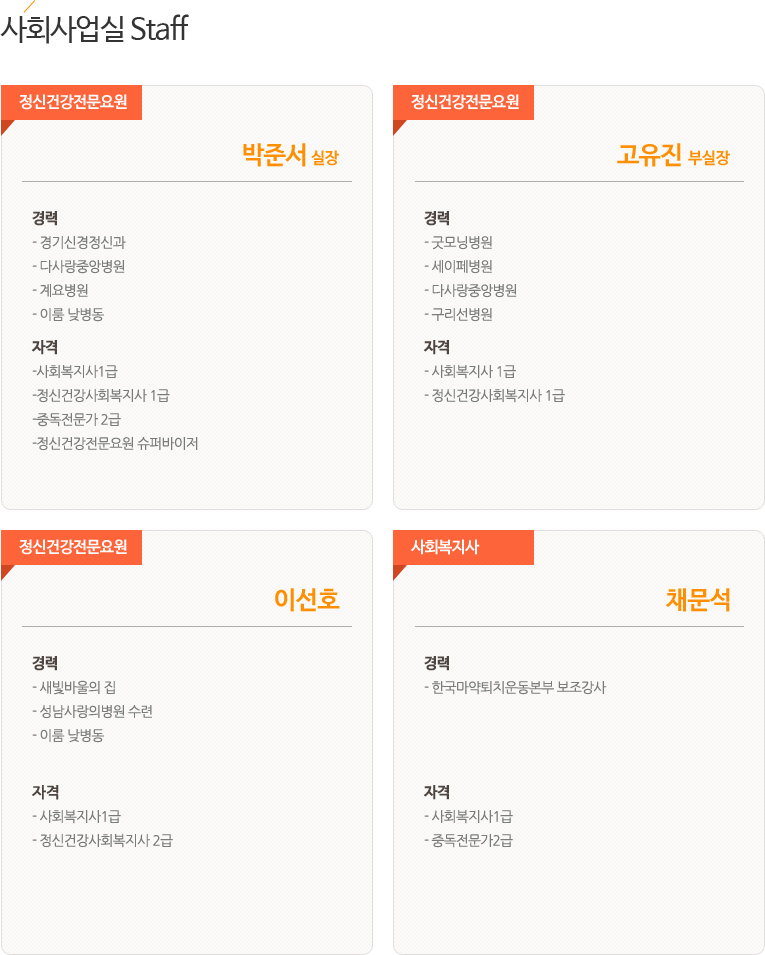 사회사업실 Staff

정신건강전문요원

박준서 실장

경력
- 경기신경정신과
- 다사랑중앙병원
- 계요병원
- 이룸 낮병동

자격
-사회복지사1급
-정신건강사회복지사 1급
-중독전문가 2급
-정신건강전문요원 슈퍼바이저

정신건강전문요원

고유진 부실장

경력
- 굿모닝병원
- 세이페병원
- 다사랑중앙병원
- 구리선병원

자격
- 사회복지사 1급
- 정신건강사회복지사 1급

정신건강전문요원

이선호

경력
- 새빛바울의 집
- 성남사랑의병원 수련
- 이룸 낮병동

자격
- 사회복지사1급
- 정신건강사회복지사 2급

사회복지사

채문석

경력
- 한국마약퇴치운동본부 보조강사

자격
- 사회복지사1급
- 중독전문가2급