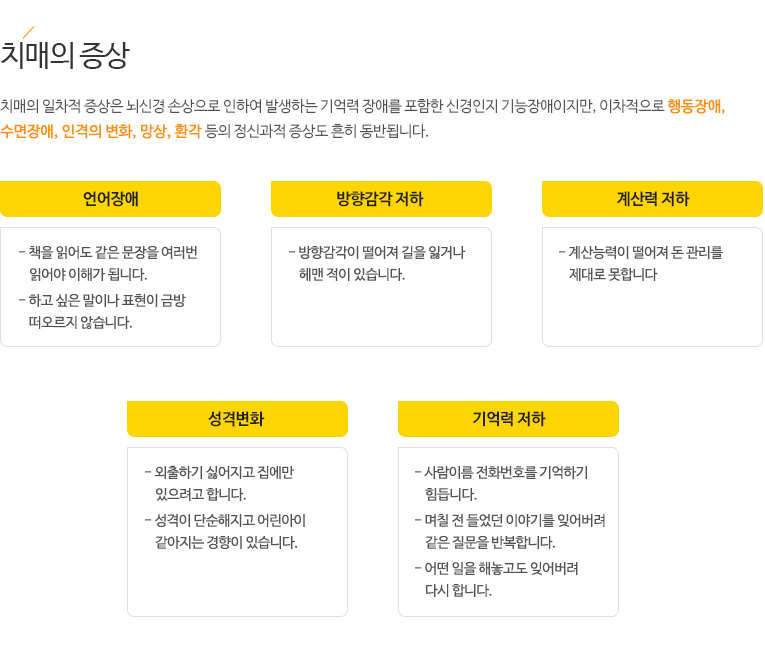 치매의 증상

치매의 일차적 증상은 뇌신경 손상으로 인하여 발생하는 기억력 장애를 포함한 신경인지 기능장애이지만, 이차적으로 행동장애, 수면장애, 인격의 변화, 망상, 환각 등의 정신과적 증상도 흔히 동반됩니다.

언어장애

- 책을 읽어도 같은 문장을 여러번 읽어야 이해가 됩니다.
- 하고 싶은 말이나 표현이 금방 떠오르지 않습니다.

방향감각 저하

- 방향감각이 떨어져 길을 잃거나 헤맨 적이 있습니다.

계산력 저하

- 계산능력이 떨어져 돈 관리를 제대로 못합니다

성격변화

- 외출하기 싫어지고 집에만 있으려고 합니다.
- 성격이 단순해지고 어린아이 같아지는 경향이 있습니다.

기억력 저하

- 사람이름 전화번호를 기억하기 힘듭니다.
- 며칠 전 들었던 이야기를 잊어버려 같은 질문을 반복합니다.
- 어떤 일을 해놓고도 잊어버려 다시 합니다.